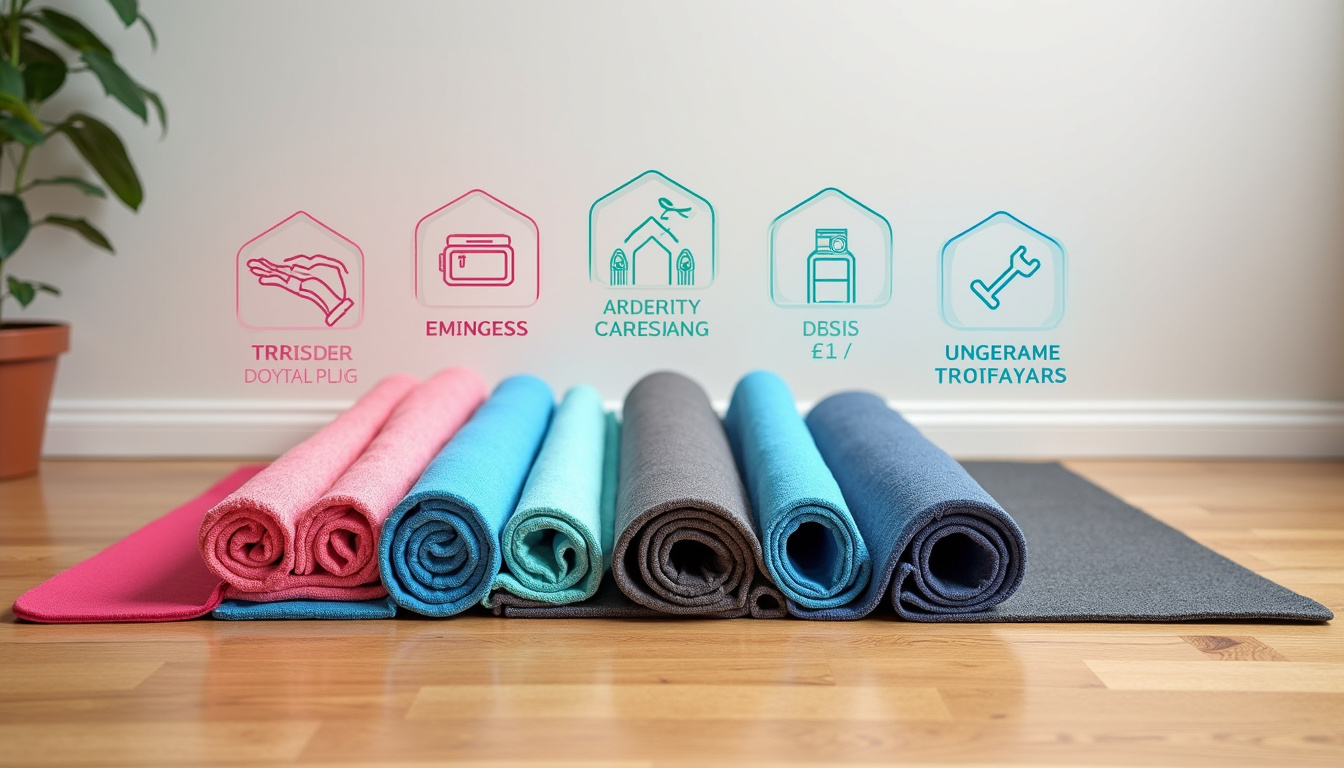 TRRISDER
DOYTAL PLIG

EMINGESS

ARDERITY
CARESIANG

DBSIS
£1 /

UNGERAME
TROIFAYARS