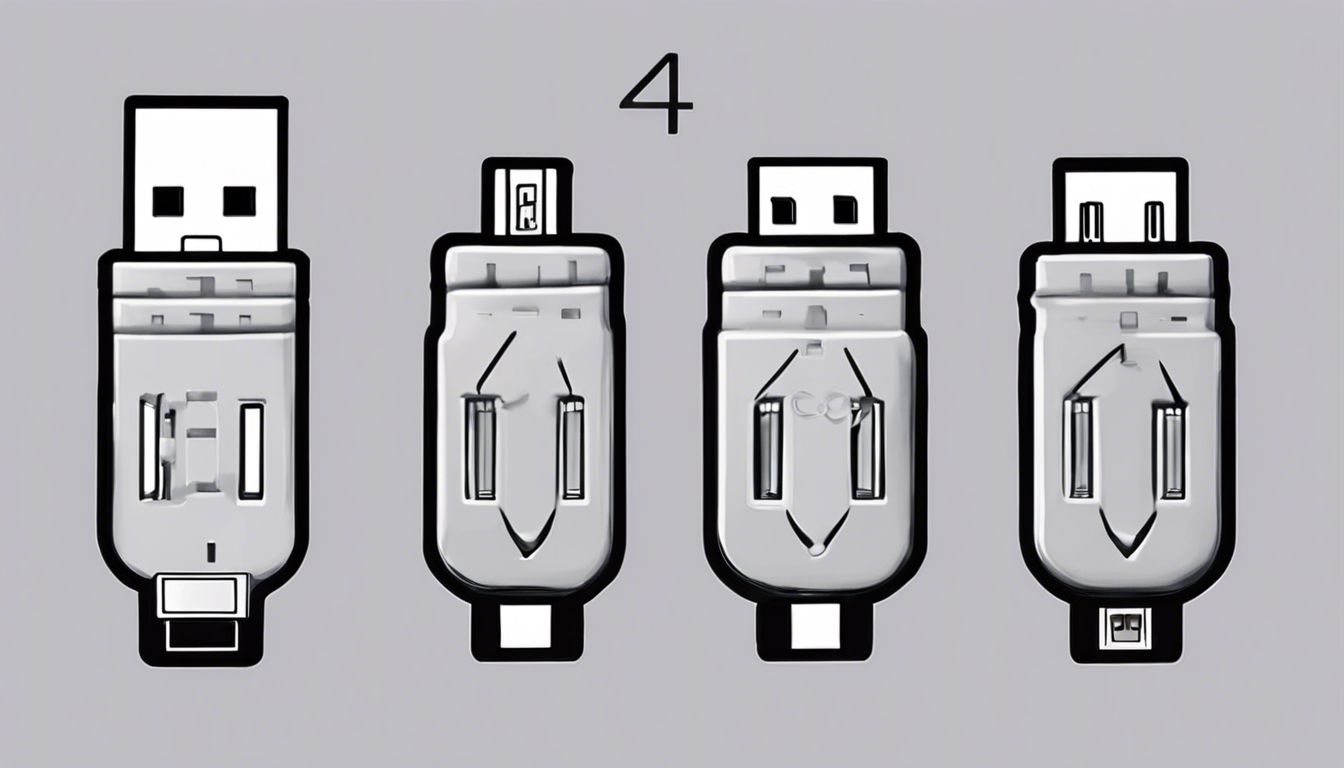 4